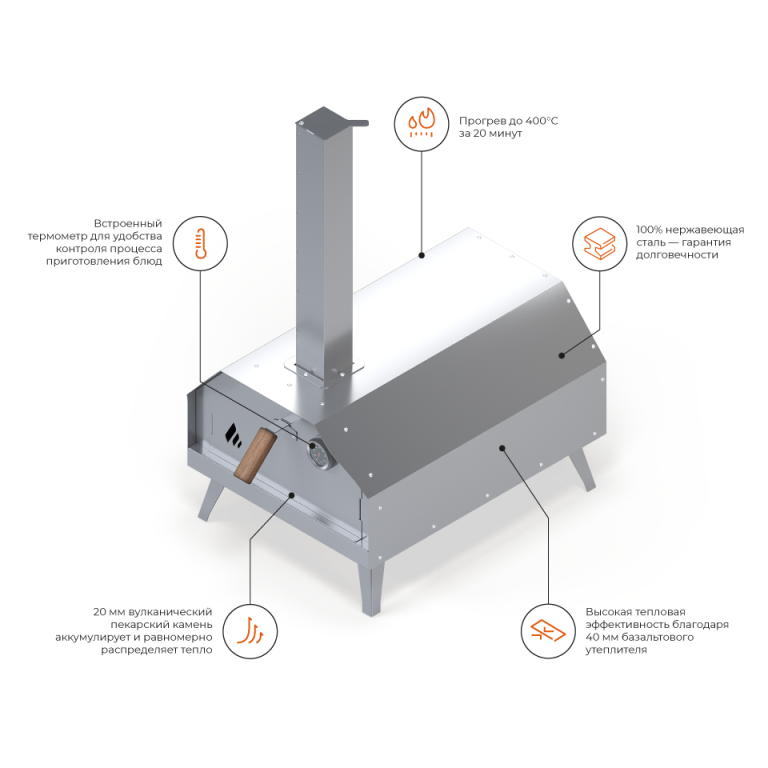 Прогрев до 400°C за 20 минут

Встроенный термометр для удобства контроля процесса приготовления блюд

100% нержавеющая сталь — гарантия долговечности

20 мм вулканический пекарский камень аккумулирует и равномерно распределяет тепло

Высокая тепловая эффективность благодаря 40 мм базальтового утеплителя