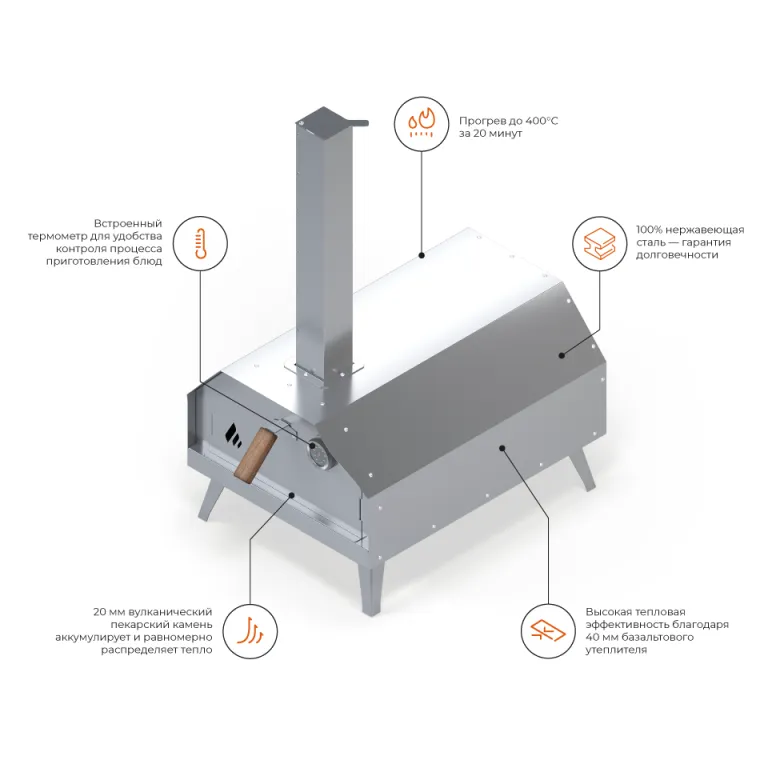 Прогрев до 400°С за 20 минут

Встроенный термометр для удобства контроля процесса приготовления блюд

100% нержавеющая сталь — гарантия долговечности

20 мм вулканический пекарский камень аккумулирует и равномерно распределяет тепло

Высокая тепловая эффективность благодаря 40 мм базальтового утеплителя